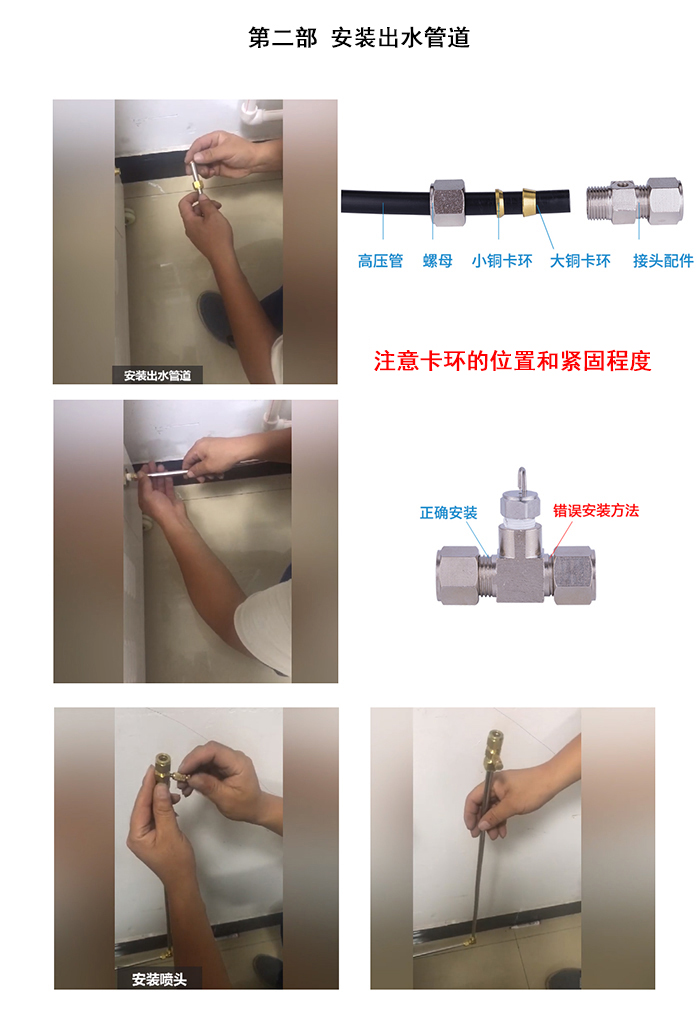 第二部 安装出水管道

安装出水管道

高压管 螺母 小铜卡环 大铜卡环 接头配件

注意卡环的位置和紧固程度

正确安装 错误安装方法

安装喷头