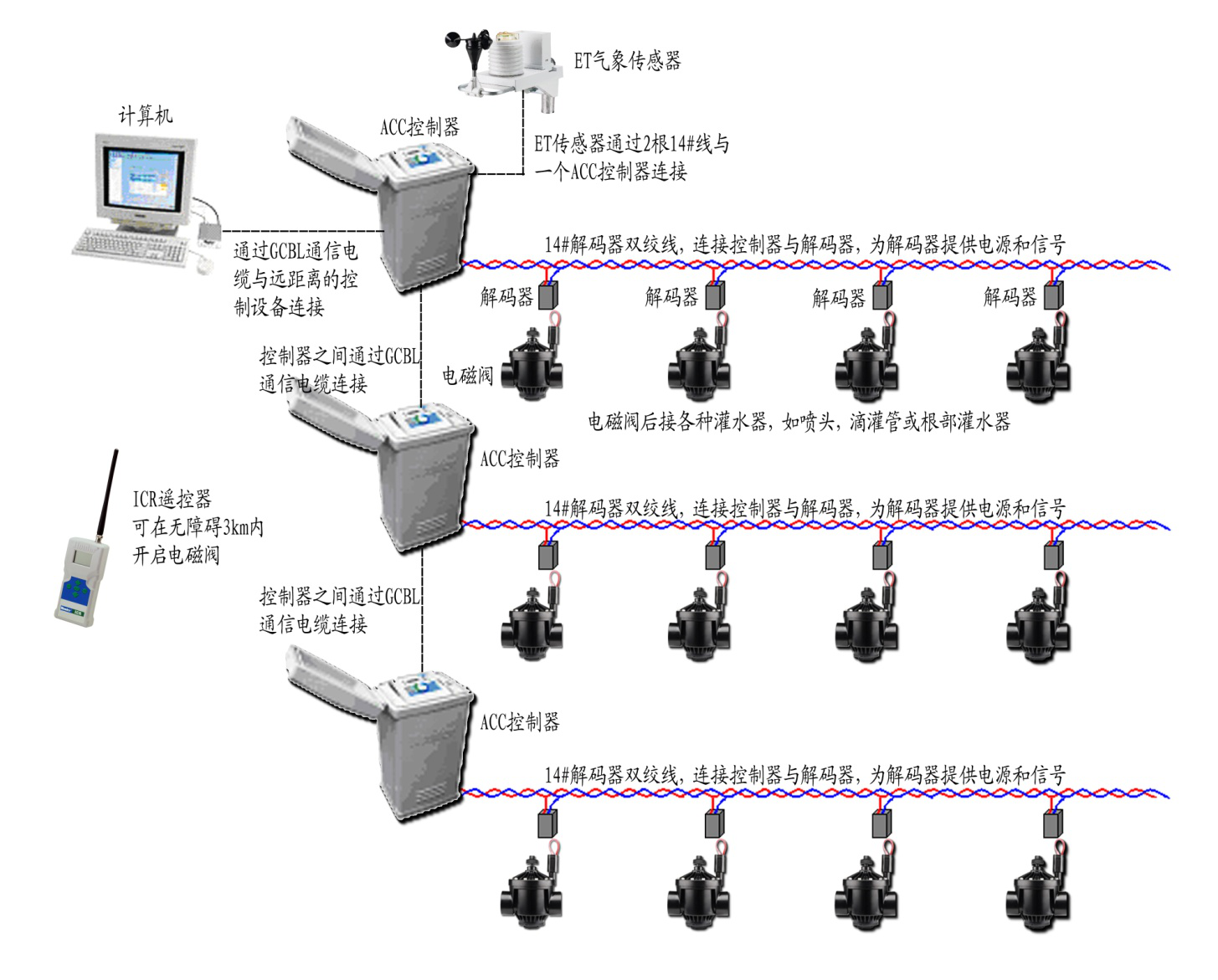 ET气象传感器

计算机

ACC控制器

ET传感器通过2根14#线与一个ACC控制器连接

通过GCBL通信电缆与远距离的控制设备连接

14#解码器双绞线，连接控制器与解码器，为解码器提供电源和信号

解码器 解码器 解码器 解码器

控制器之间通过GCBL通信电缆连接

电磁阀

电磁阀后接各种灌水器，如喷头，滴灌管或根部灌水器

ACC控制器

ICR遥控器
可在无障碍3km内
开启电磁阀

14#解码器双绞线，连接控制器与解码器，为解码器提供电源和信号

控制器之间通过GCBL通信电缆连接

ACC控制器

14#解码器双绞线，连接控制器与解码器，为解码器提供电源和信号